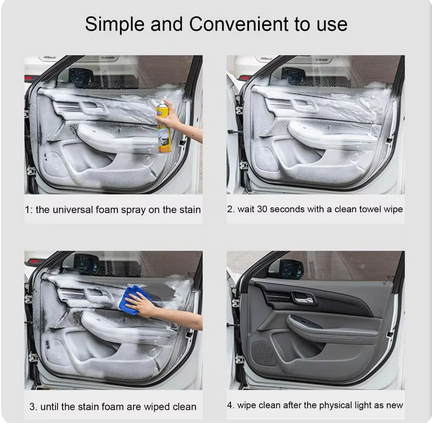 Simple and Convenient to use

1: the universal foam spray on the stain

2. wait 30 seconds with a clean towel wipe

3. until the stain foam are wiped clean

4. wipe clean after the physical light as new