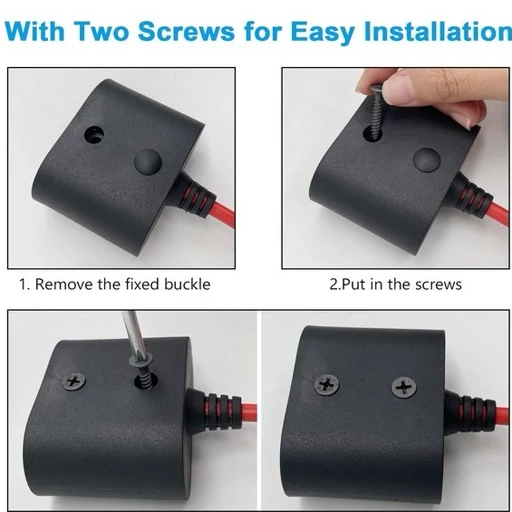 With Two Screws for Easy Installation

1. Remove the fixed buckle

2.Put in the screws